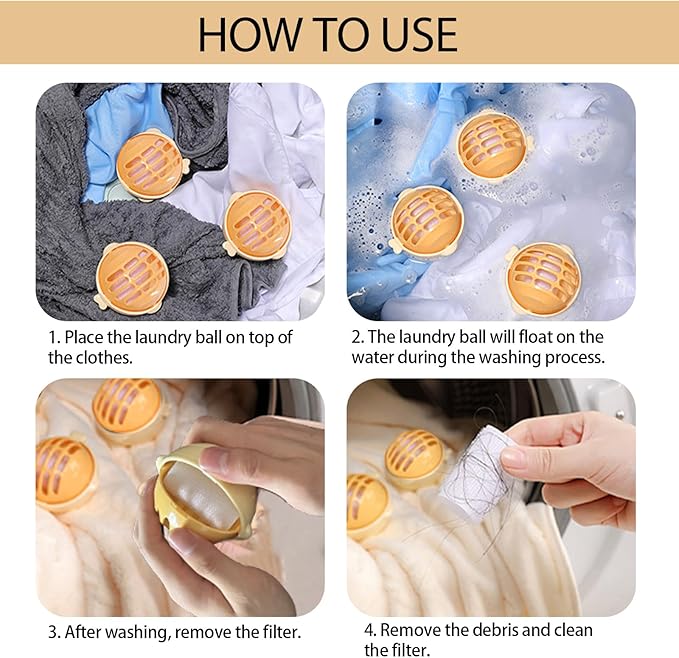 HOW TO USE

1. Place the laundry ball on top of the clothes.

2. The laundry ball will float on the water during the washing process.

3. After washing, remove the filter.

4. Remove the debris and clean the filter.