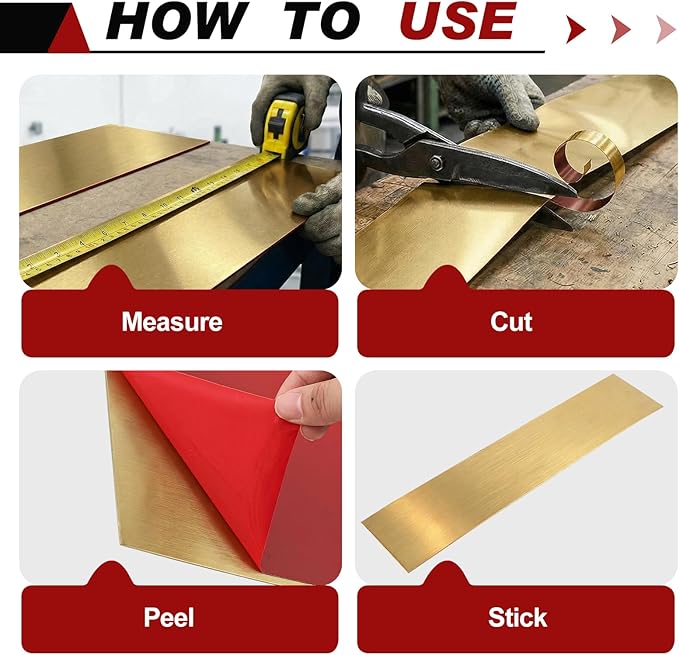 HOW TO USE

Measure

Cut

Peel

Stick