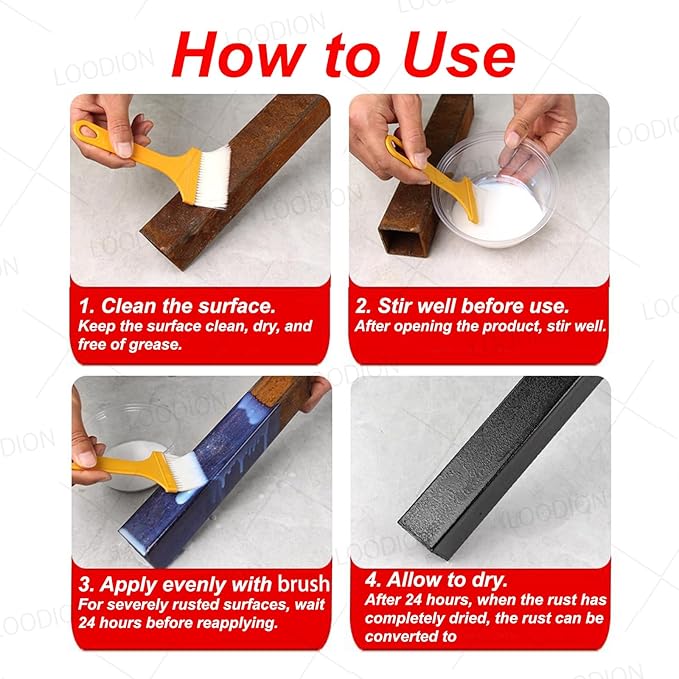 How to Use

1. Clean the surface.
Keep the surface clean, dry, and free of grease.

2. Stir well before use.
After opening the product, stir well.

3. Apply evenly with brush
For severely rusted surfaces, wait 24 hours before reapplying.

4. Allow to dry.
After 24 hours, when the rust has completely dried, the rust can be converted to

LOODION