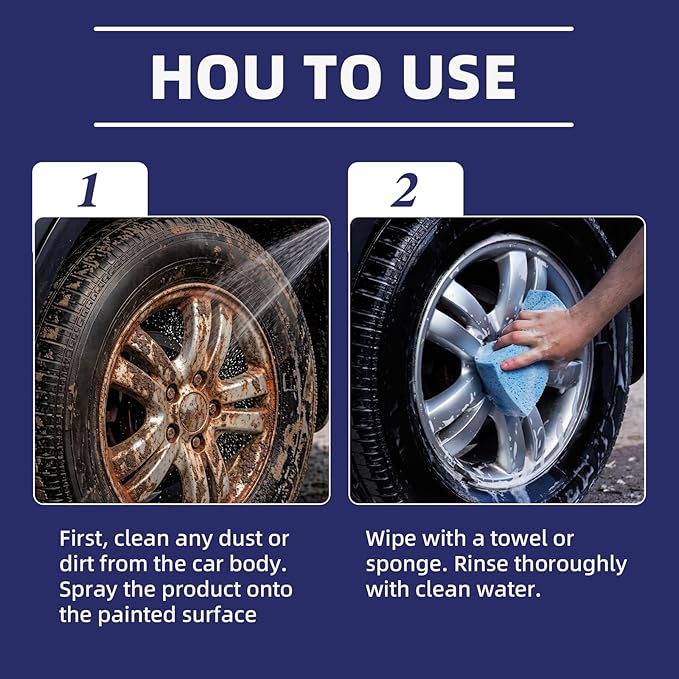 HOU TO USE

1

First, clean any dust or dirt from the car body. Spray the product onto the painted surface

2

Wipe with a towel or sponge. Rinse thoroughly with clean water.