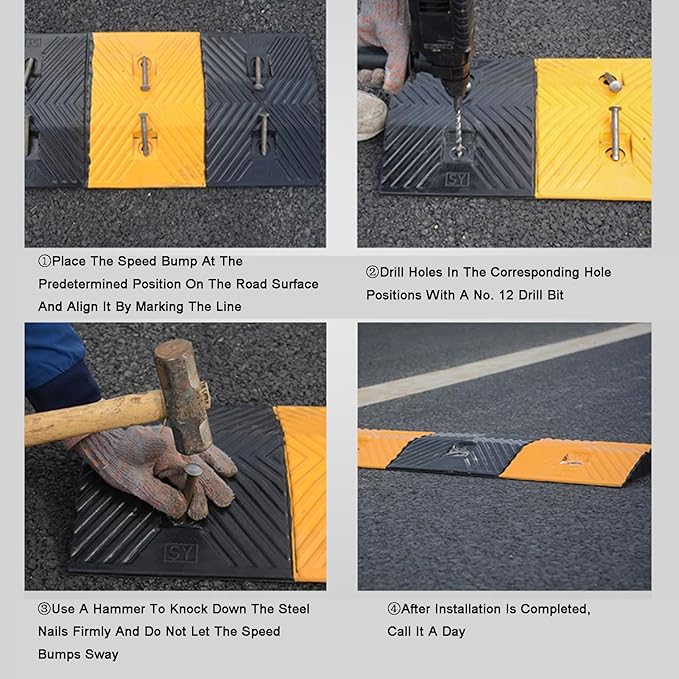 SY

①Place The Speed Bump At The Predetermined Position On The Road Surface And Align It By Marking The Line

②Drill Holes In The Corresponding Hole Positions With A No. 12 Drill Bit

SY

③Use A Hammer To Knock Down The Steel Nails Firmly And Do Not Let The Speed Bumps Sway

④After Installation Is Completed, Call It A Day