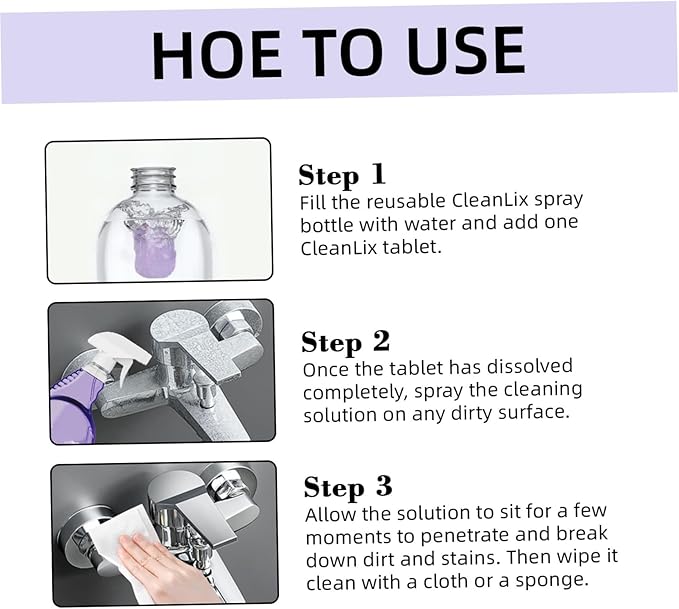 HOE TO USE

Step 1
Fill the reusable CleanLix spray bottle with water and add one CleanLix tablet.

Step 2
Once the tablet has dissolved completely, spray the cleaning solution on any dirty surface.

Step 3
Allow the solution to sit for a few moments to penetrate and break down dirt and stains. Then wipe it clean with a cloth or a sponge.