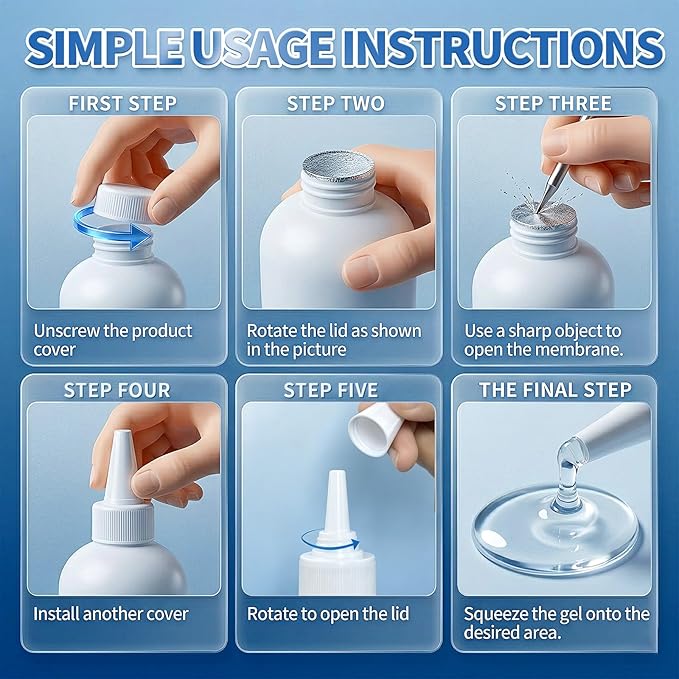 SIMPLE USAGE INSTRUCTIONS

FIRST STEP

Unscrew the product cover

STEP TWO

Rotate the lid as shown in the picture

STEP THREE

Use a sharp object to open the membrane.

STEP FOUR

Install another cover

STEP FIVE

Rotate to open the lid

THE FINAL STEP

Squeeze the gel onto the desired area.